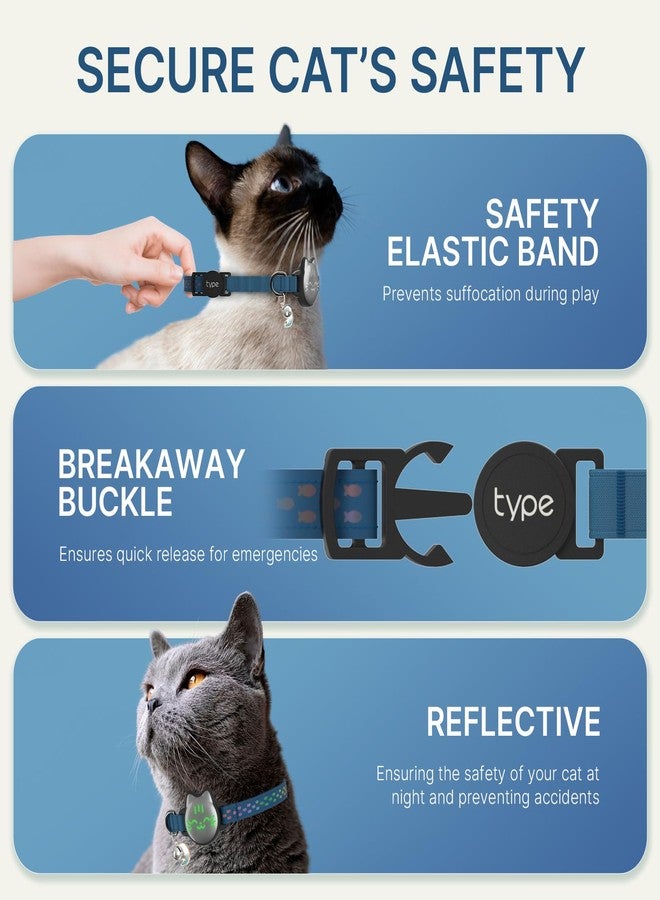 SECURE CAT'S SAFETY

type

SAFETY ELASTIC BAND

Prevents suffocation during play

BREAKAWAY BUCKLE

Ensures quick release for emergencies

type

REFLECTIVE

Ensuring the safety of your cat at night and preventing accidents